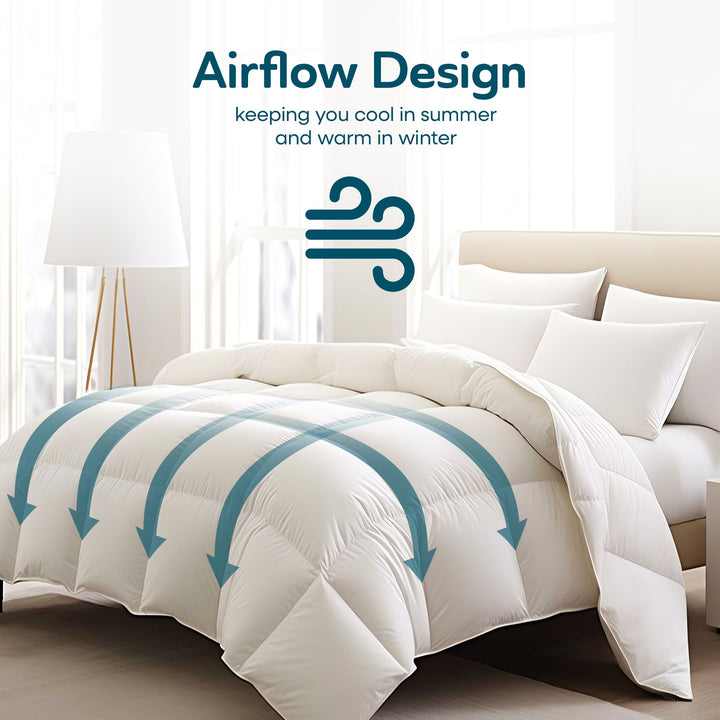 Airflow Design
keeping you cool in summer and warm in winter