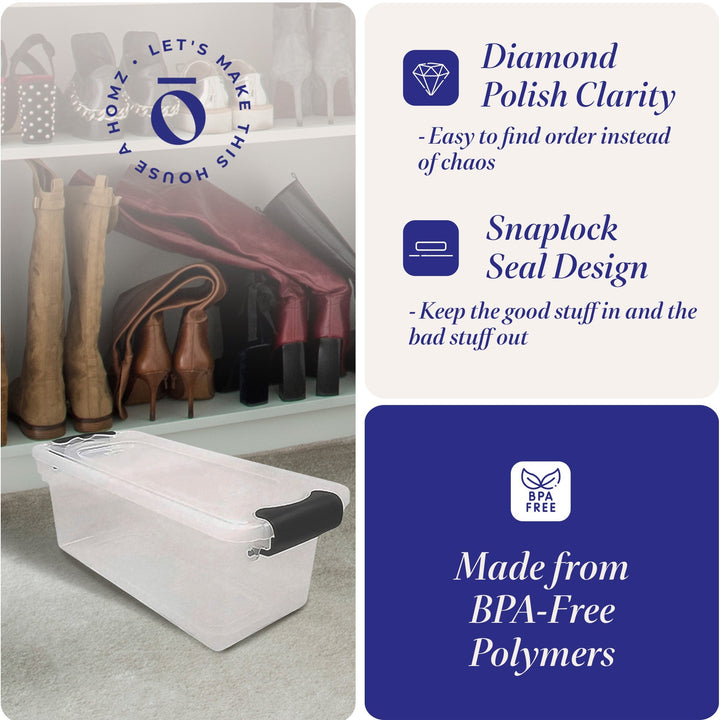 LET'S MAKE THIS HOUSE A HOMZ •

Diamond Polish Clarity

- Easy to find order instead of chaos

Snaplock Seal Design

- Keep the good stuff in and the bad stuff out

BPA FREE

Made from BPA-Free Polymers