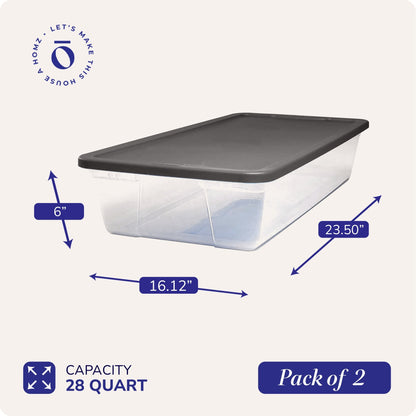 LET'S MAKE THIS HOUSE A HOMZ •

6"

23.50"

16.12"

CAPACITY
28 QUART

Pack of 2