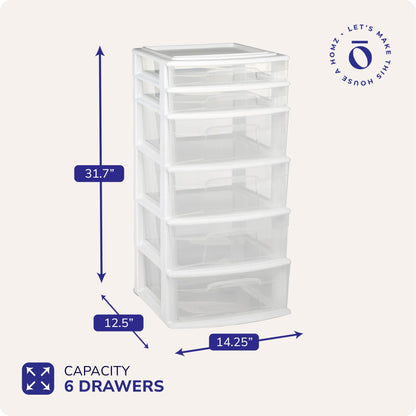 LET'S MAKE THIS HOUSE A HOMZ

31.7"

12.5"

14.25"

CAPACITY
6 DRAWERS