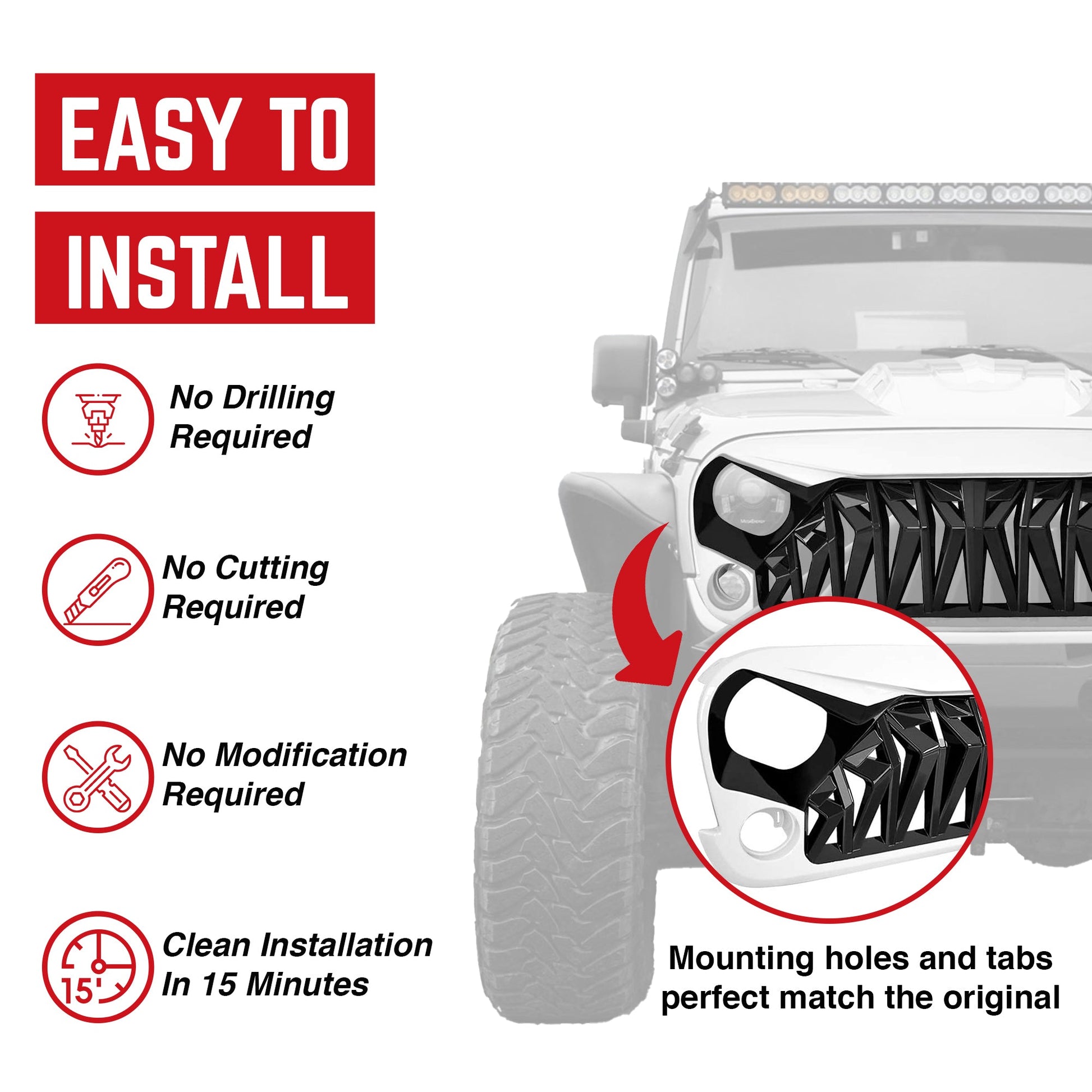 EASY TO

INSTALL

No Drilling Required

No Cutting Required

No Modification Required

15'

Clean Installation In 15 Minutes

Mounting holes and tabs perfect match the original