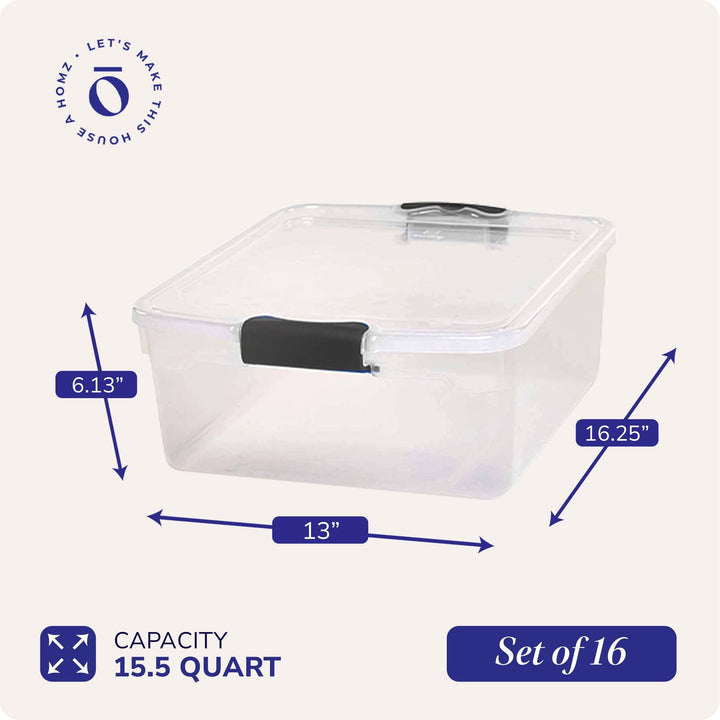 LET'S MAKE THIS HOUSE A HOMZ •

6.13"

16.25"

13"

CAPACITY
15.5 QUART

Set of 16