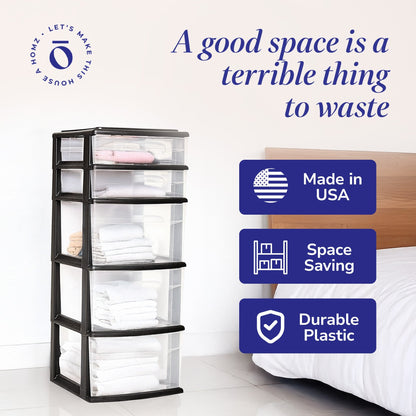 LET'S MAKE THIS HOUSE A HOMZ
ō

A good space is a terrible thing to waste

Made in USA

Space Saving

Durable Plastic