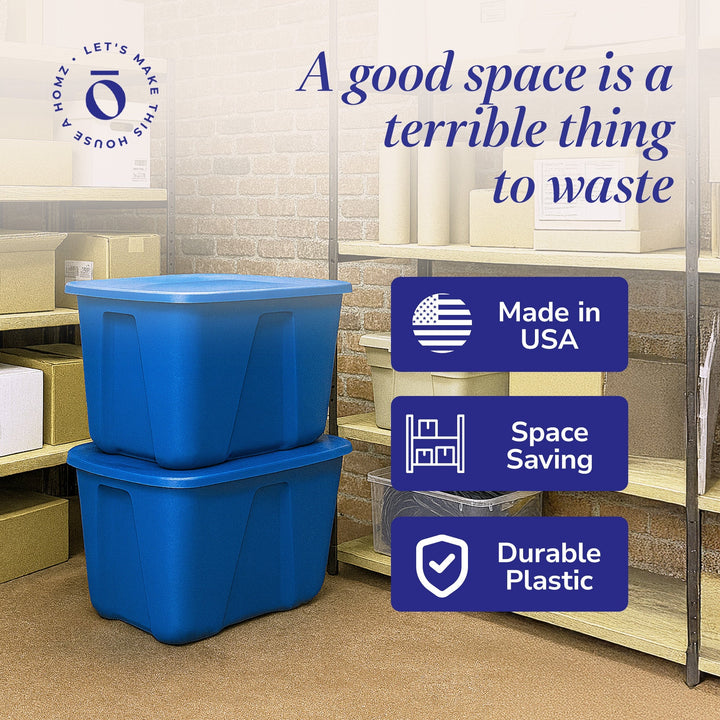 LET'S MAKE THIS HOUSE A HOMZ •

ō

A good space is a terrible thing to waste

Made in USA

Space Saving

Durable Plastic