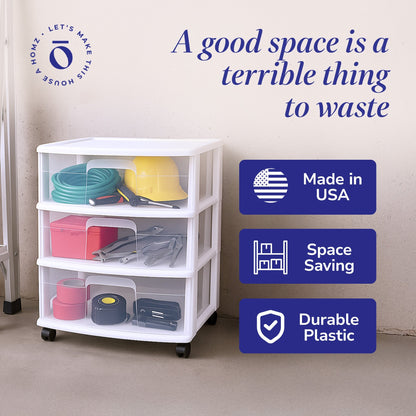 LET'S MAKE THIS HOUSE A HOMZ ·

ō

A good space is a terrible thing to waste

Made in USA

Space Saving

Durable Plastic