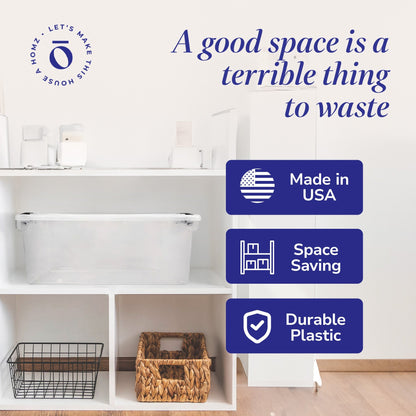 LET'S MAKE THIS HOUSE A HOMZ
ō

A good space is a terrible thing to waste

Made in USA

Space Saving

Durable Plastic