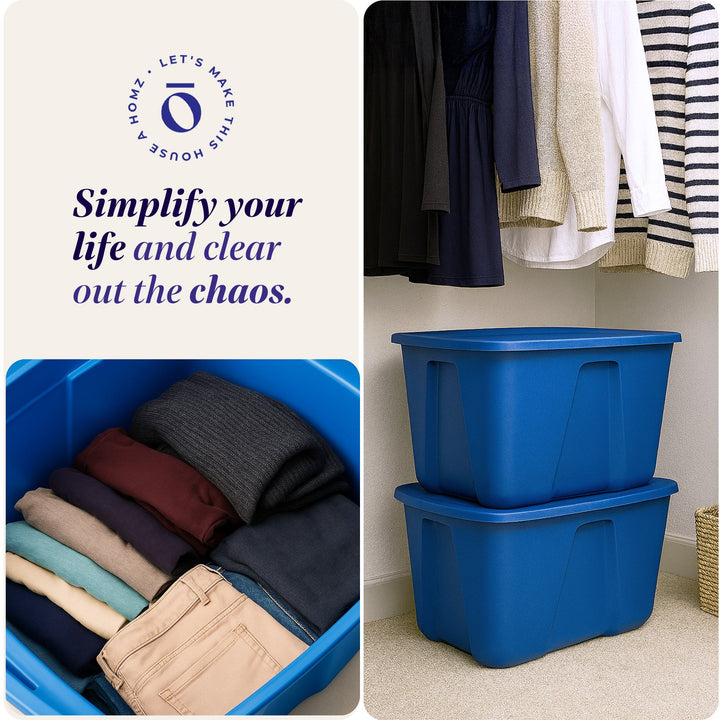 LET'S MAKE THIS HOUSE A HOMZ •

Simplify your life and clear out the chaos.