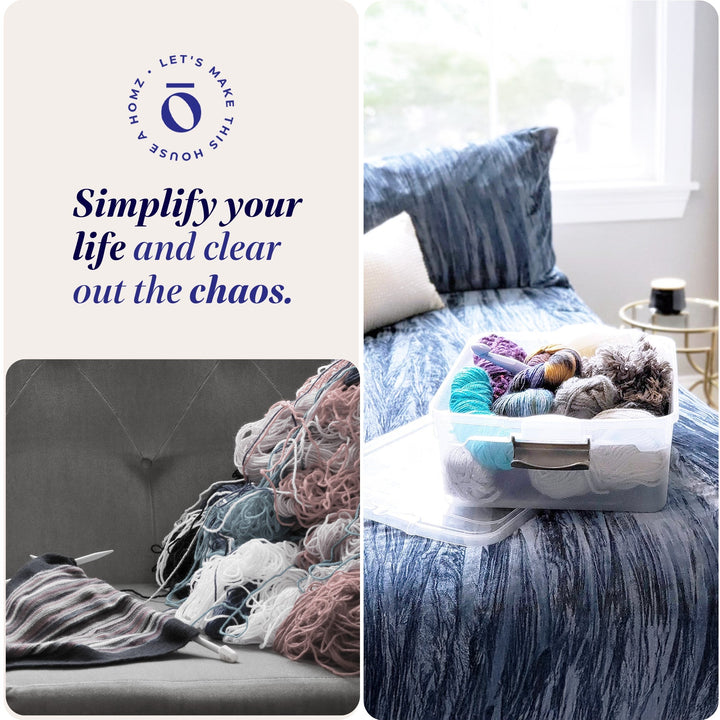 LET'S MAKE THIS HOUSE A HOMZ •

Simplify your life and clear out the chaos.