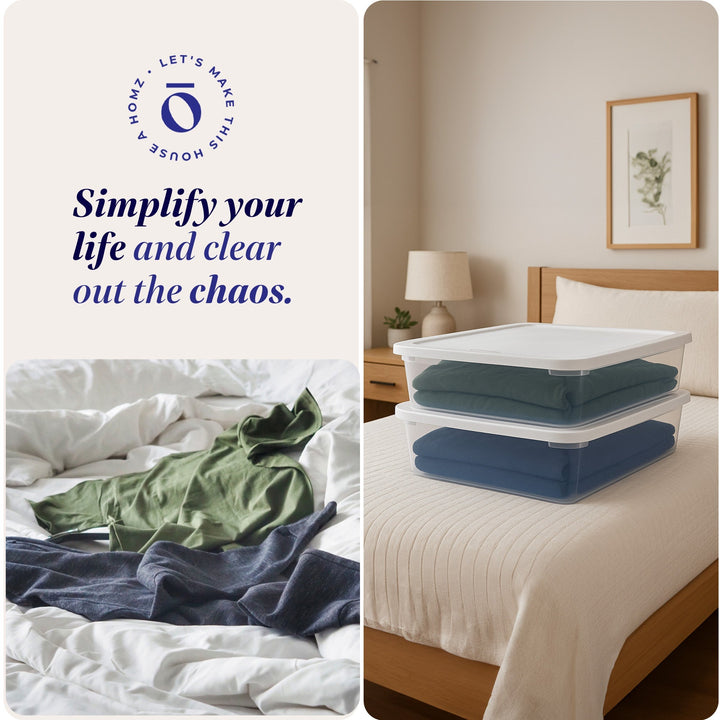 LET'S MAKE THIS HOUSE A HOMZ •

Simplify your life and clear out the chaos.