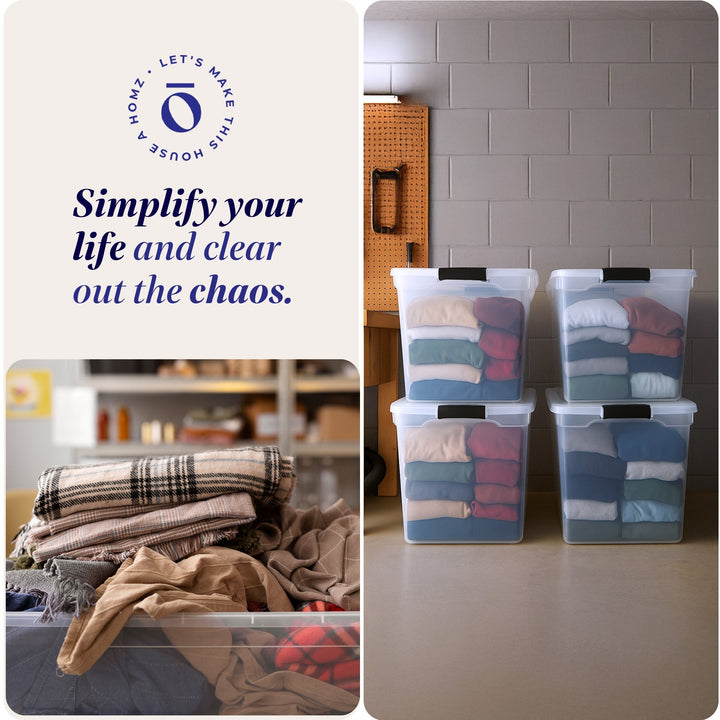 LET'S MAKE THIS HOUSE A HOMZ •

Simplify your life and clear out the chaos.