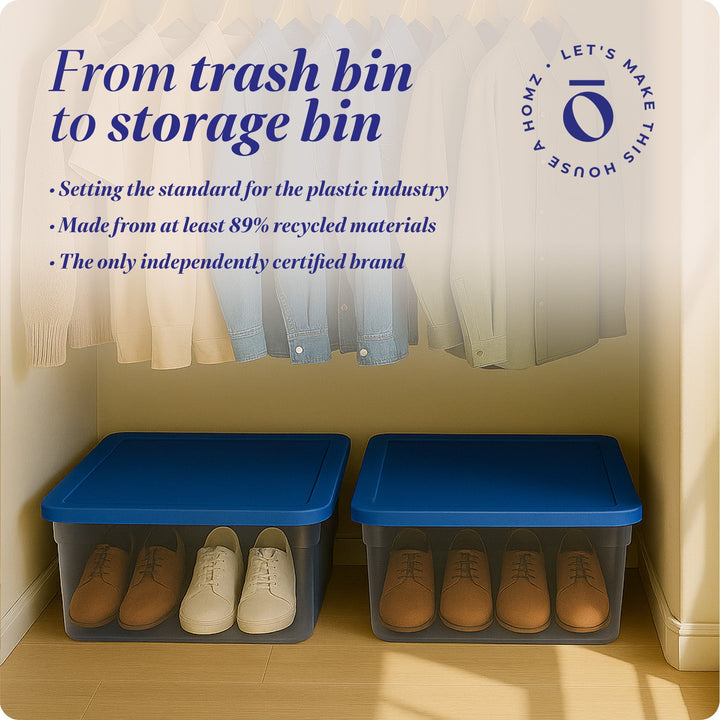 From trash bin to storage bin

• Setting the standard for the plastic industry
• Made from at least 89% recycled materials
• The only independently certified brand

LET'S MAKE THIS HOUSE A HOMZ •