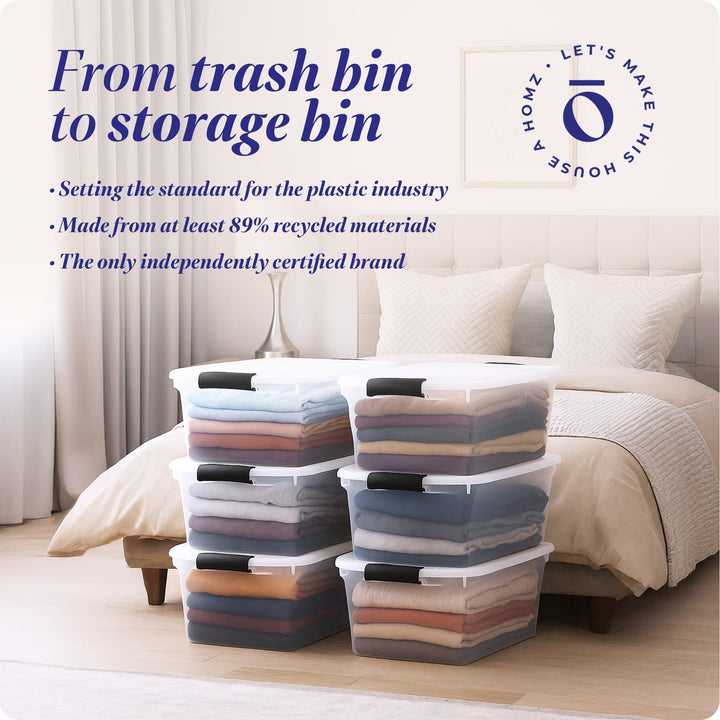 From trash bin to storage bin

• Setting the standard for the plastic industry

• Made from at least 89% recycled materials

• The only independently certified brand

• LET'S MAKE THIS HOUSE A HOMZ

ō