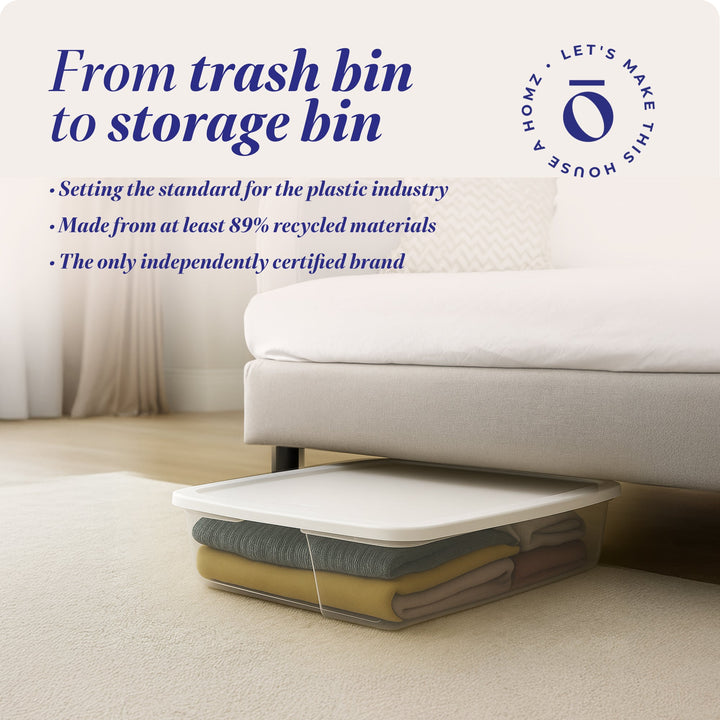 From trash bin to storage bin

• Setting the standard for the plastic industry
• Made from at least 89% recycled materials
• The only independently certified brand

• LET'S MAKE THIS HOUSE A HOMZ

ō