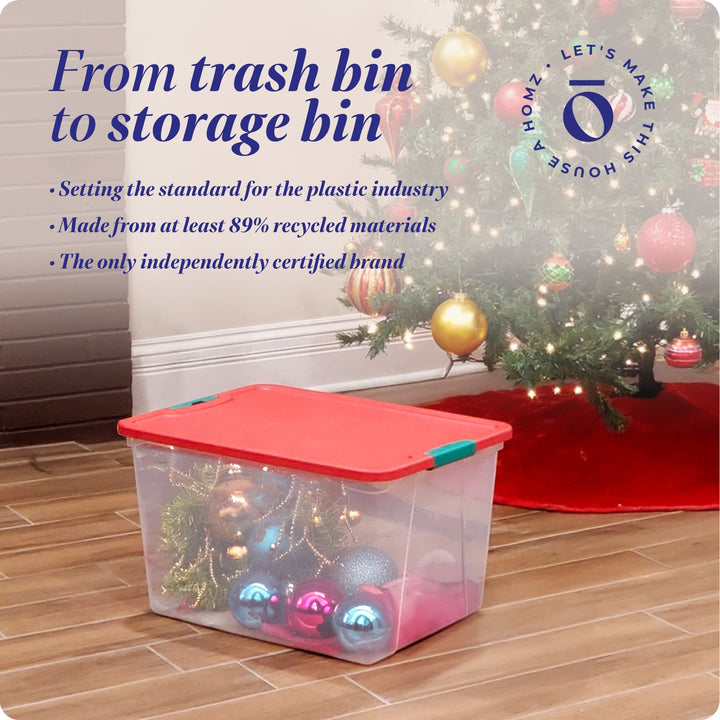 From trash bin to storage bin

• Setting the standard for the plastic industry
• Made from at least 89% recycled materials
• The only independently certified brand

LET'S MAKE THIS HOUSE A HOMZ •