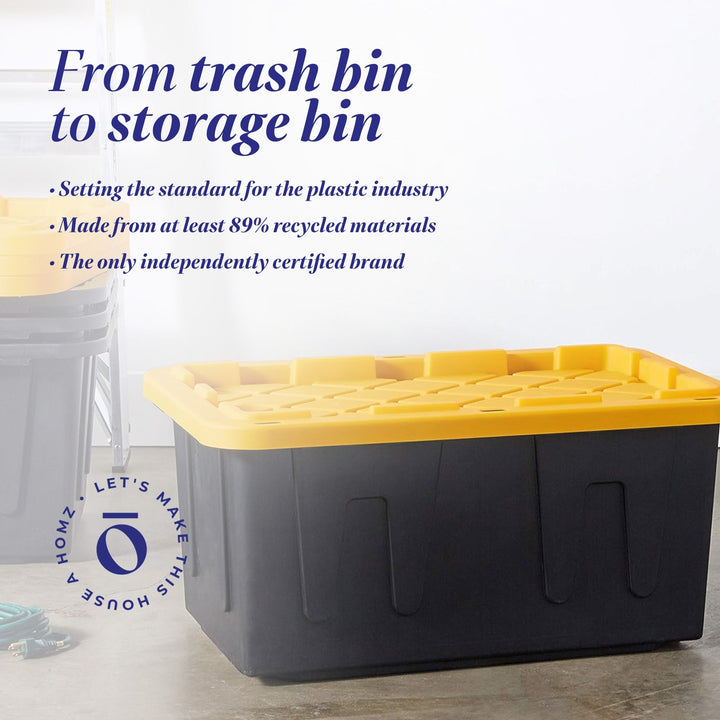 From trash bin to storage bin

• Setting the standard for the plastic industry
• Made from at least 89% recycled materials
• The only independently certified brand

LET'S MAKE THIS HOUSE A HOMZ •

ō