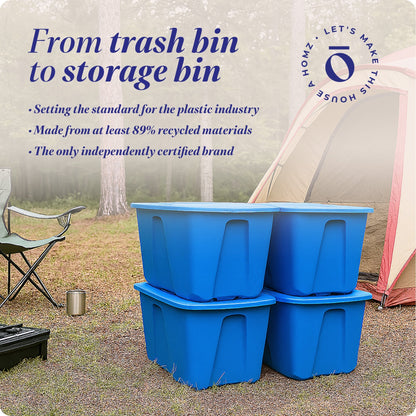 From trash bin to storage bin

• Setting the standard for the plastic industry
• Made from at least 89% recycled materials
• The only independently certified brand

LET'S MAKE THIS HOUSE A HOMZ •
ō