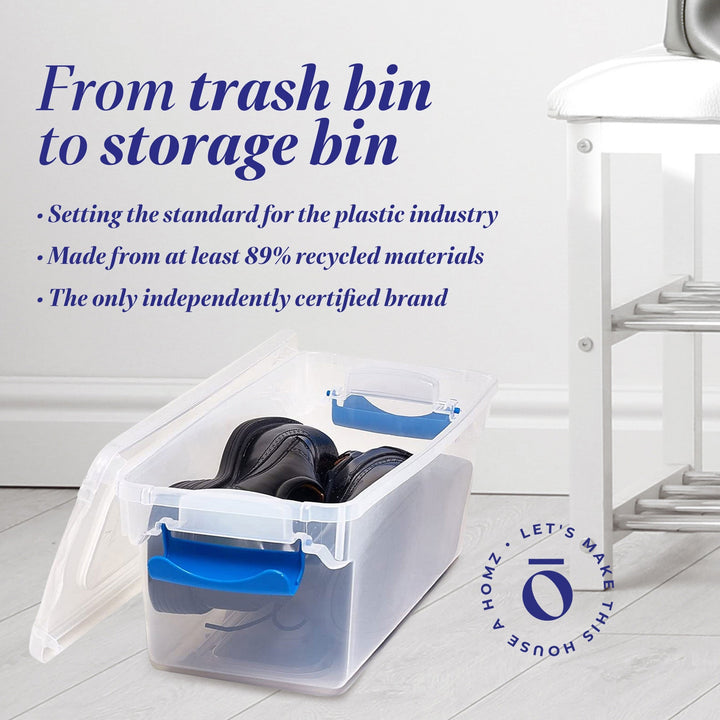 From trash bin to storage bin

• Setting the standard for the plastic industry

• Made from at least 89% recycled materials

• The only independently certified brand

LET'S MAKE THIS HOUSE A HOMZ •

ō