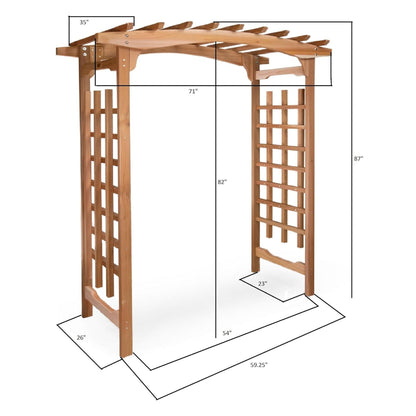 35"

71"

87"

82"

23"

26"

54"

59.25"