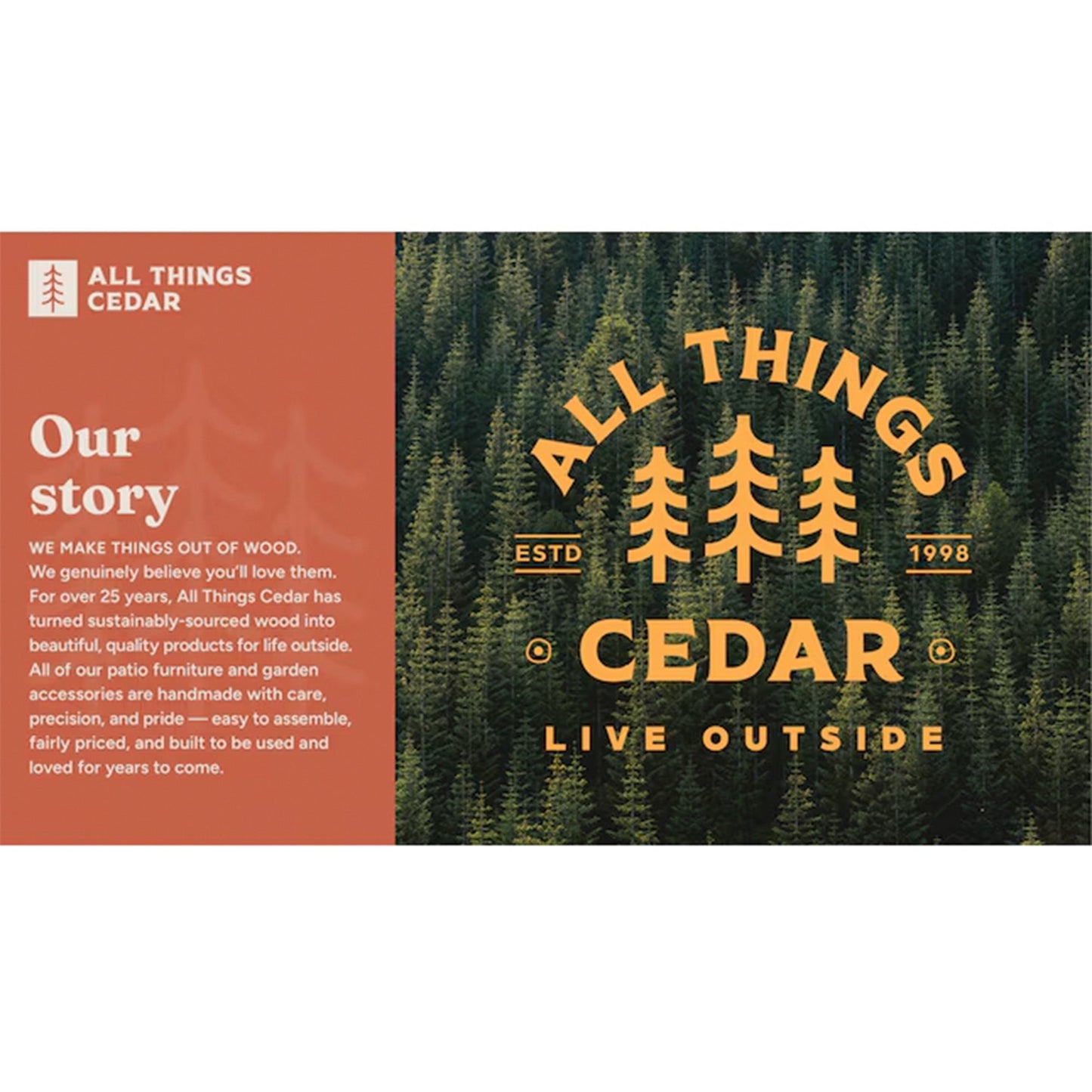 ALL THINGS CEDAR

Our story

WE MAKE THINGS OUT OF WOOD.
We genuinely believe you'll love them. For over 25 years, All Things Cedar has turned sustainably-sourced wood into beautiful, quality products for life outside. All of our patio furniture and garden accessories are handmade with care, precision, and pride — easy to assemble, fairly priced, and built to be used and loved for years to come.

ALL THINGS

ESTD 1998

CEDAR

LIVE OUTSIDE