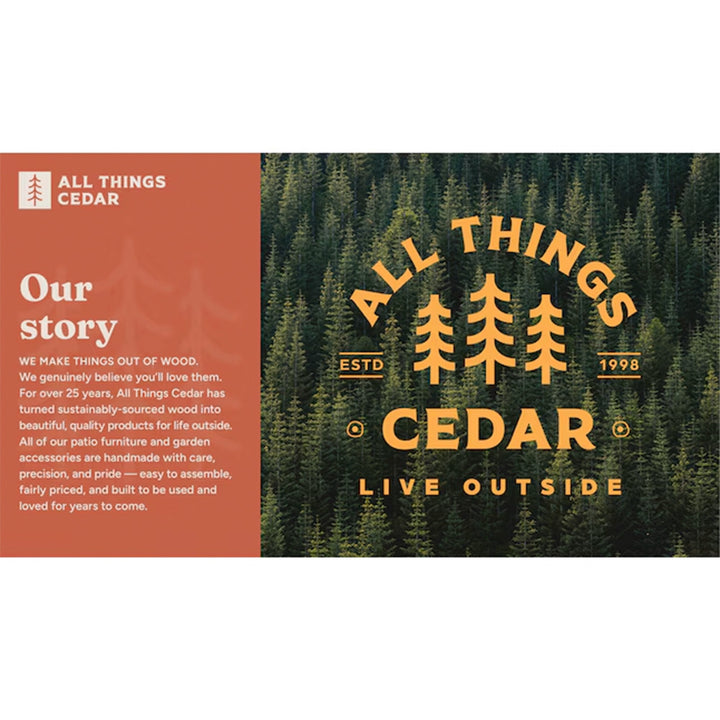 ALL THINGS CEDAR

Our story

WE MAKE THINGS OUT OF WOOD. We genuinely believe you'll love them. For over 25 years, All Things Cedar has turned sustainably-sourced wood into beautiful, quality products for life outside. All of our patio furniture and garden accessories are handmade with care, precision, and pride — easy to assemble, fairly priced, and built to be used and loved for years to come.

ALL THINGS
ESTD 1998
CEDAR
LIVE OUTSIDE