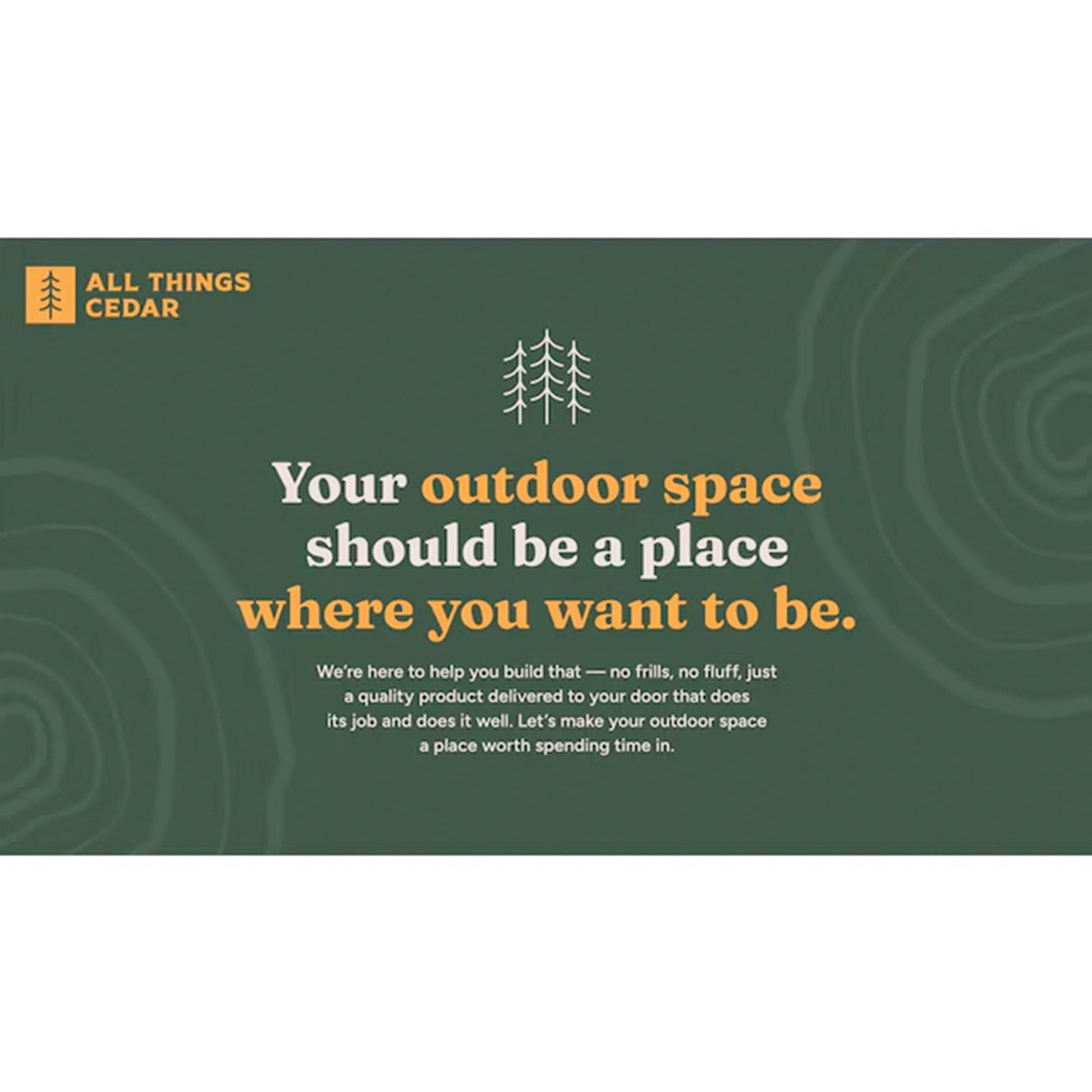 ALL THINGS CEDAR

Your outdoor space should be a place where you want to be.

We're here to help you build that — no frills, no fluff, just a quality product delivered to your door that does its job and does it well. Let's make your outdoor space a place worth spending time in.