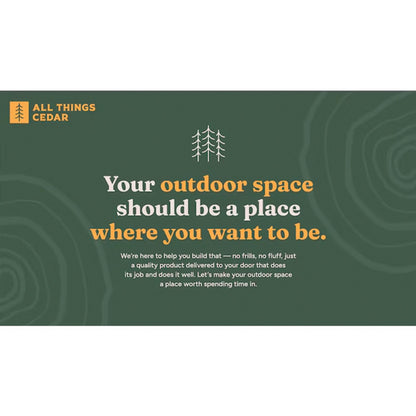 ALL THINGS CEDAR

Your outdoor space should be a place where you want to be.

We're here to help you build that — no frills, no fluff, just a quality product delivered to your door that does its job and does it well. Let's make your outdoor space a place worth spending time in.