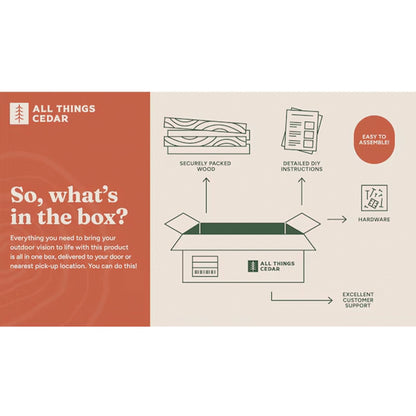 ALL THINGS CEDAR

So, what's in the box?

Everything you need to bring your outdoor vision to life with this product is all in one box, delivered to your door or nearest pick-up location. You can do this!

SECURELY PACKED WOOD

DETAILED DIY INSTRUCTIONS

EASY TO ASSEMBLE!

HARDWARE

ALL THINGS CEDAR

EXCELLENT CUSTOMER SUPPORT