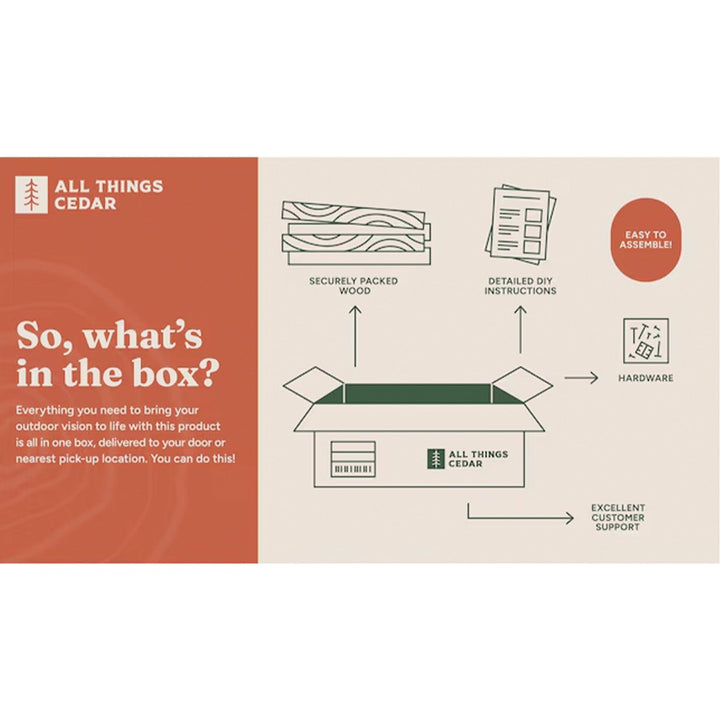 ALL THINGS CEDAR

So, what's in the box?

Everything you need to bring your outdoor vision to life with this product is all in one box, delivered to your door or nearest pick-up location. You can do this!

SECURELY PACKED WOOD

DETAILED DIY INSTRUCTIONS

EASY TO ASSEMBLE!

HARDWARE

ALL THINGS CEDAR

EXCELLENT CUSTOMER SUPPORT