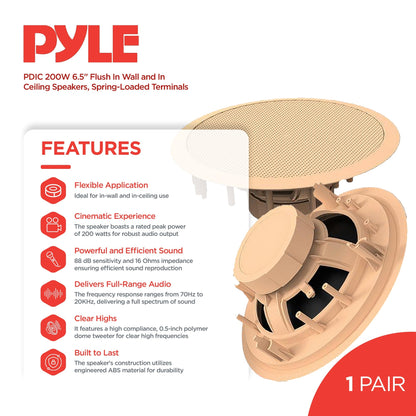 PYLE

PDIC 200W 6.5" Flush In Wall and In Ceiling Speakers, Spring-Loaded Terminals

FEATURES

Flexible Application
Ideal for in-wall and in-ceiling use

Cinematic Experience
The speaker boasts a rated peak power of 200 watts for robust audio output

Powerful and Efficient Sound
88 dB sensitivity and 16 Ohms impedance ensuring efficient sound reproduction

Delivers Full-Range Audio
The frequency response ranges from 70Hz to 20KHz, delivering a full spectrum of sound

Clear Highs
It features a high compliance, 0.5-inch polymer dome tweeter for clear high frequencies

Built to Last
The speaker's construction utilizes engineered ABS material for durability

1 PAIR