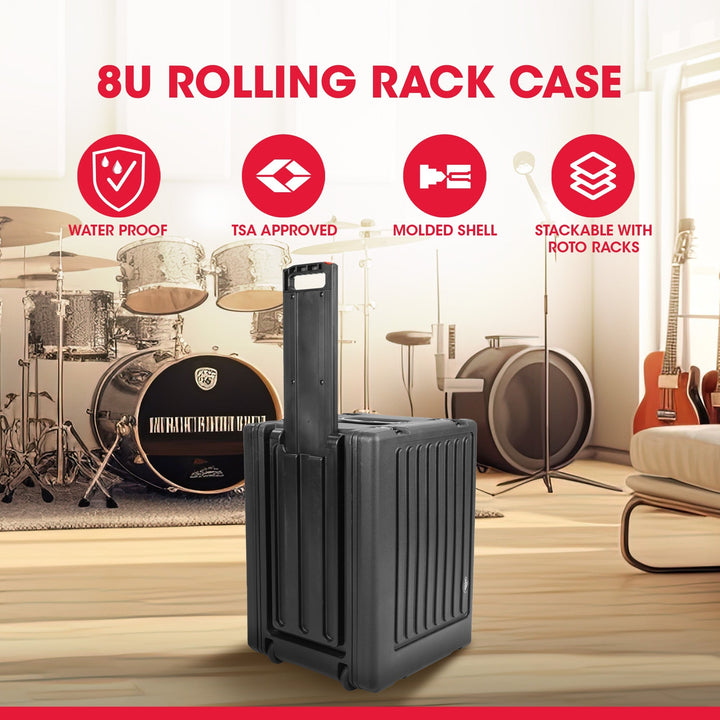 8U ROLLING RACK CASE

WATER PROOF

TSA APPROVED

MOLDED SHELL

STACKABLE WITH ROTO RACKS