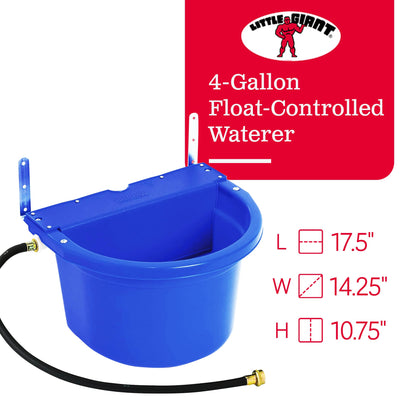 LITTLE GIANT

4-Gallon Float-Controlled Waterer

L 17.5"

W 14.25"

H 10.75"