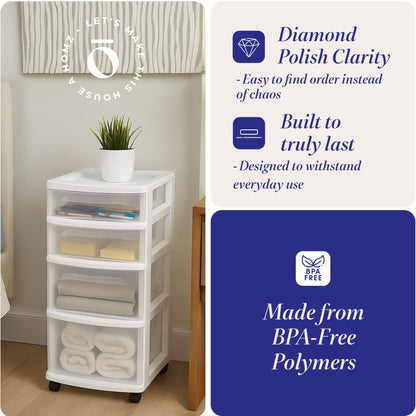 LET'S MAKE THIS HOUSE A HOMZ

Diamond Polish Clarity

- Easy to find order instead of chaos

Built to truly last

- Designed to withstand everyday use

BPA FREE

Made from BPA-Free Polymers