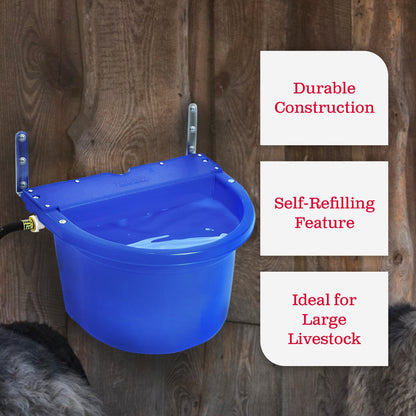 Durable Construction

Self-Refilling Feature

Ideal for Large Livestock