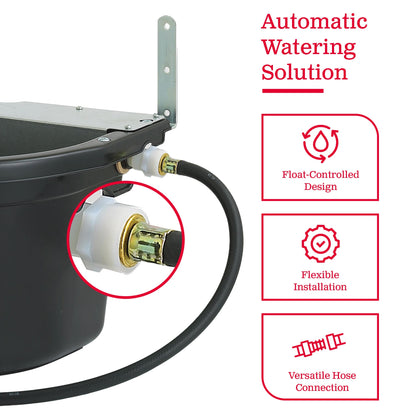 Automatic Watering Solution

Float-Controlled Design

Flexible Installation

Versatile Hose Connection