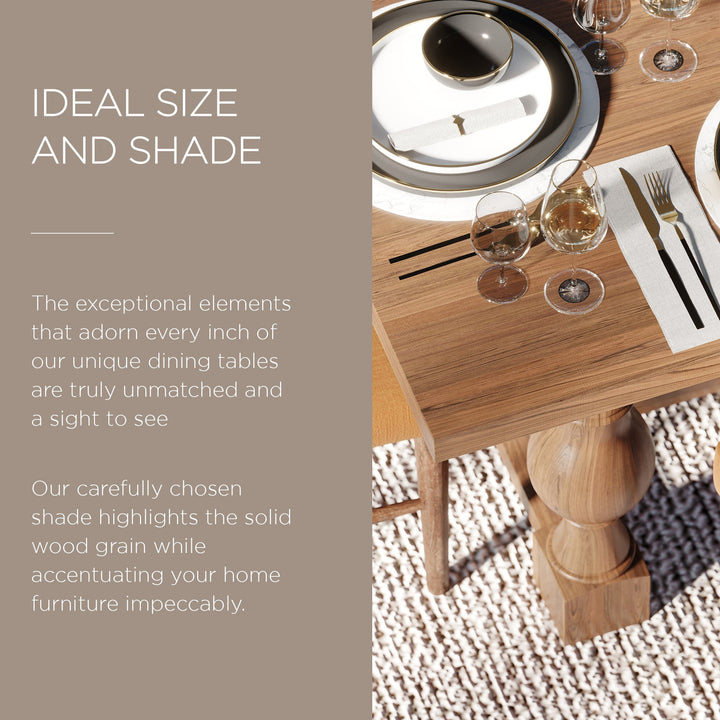 IDEAL SIZE AND SHADE

The exceptional elements that adorn every inch of our unique dining tables are truly unmatched and a sight to see

Our carefully chosen shade highlights the solid wood grain while accentuating your home furniture impeccably.