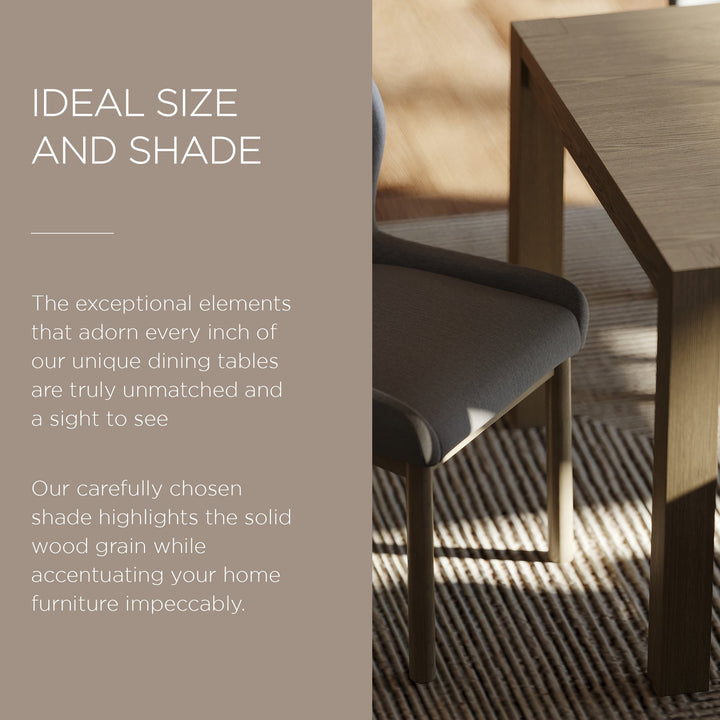 IDEAL SIZE AND SHADE

The exceptional elements that adorn every inch of our unique dining tables are truly unmatched and a sight to see

Our carefully chosen shade highlights the solid wood grain while accentuating your home furniture impeccably.