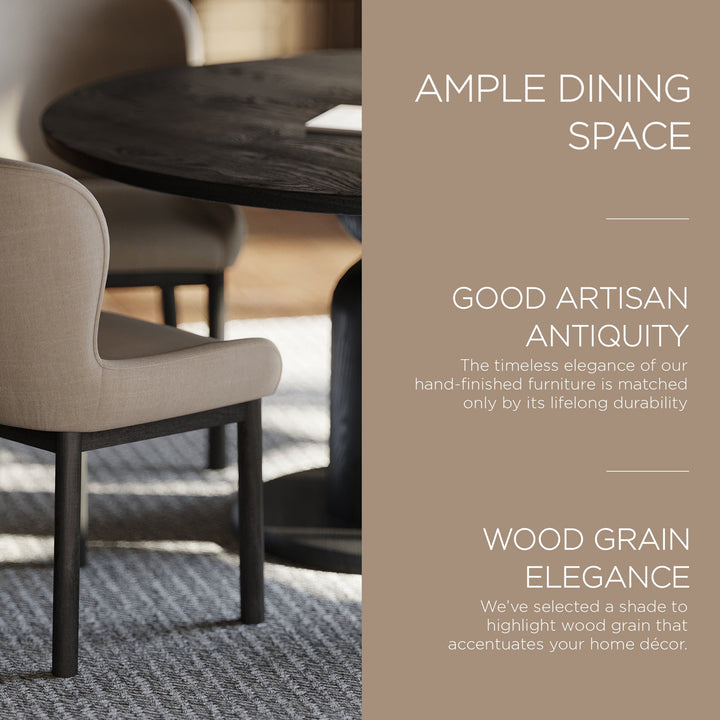 AMPLE DINING SPACE

GOOD ARTISAN ANTIQUITY

The timeless elegance of our hand-finished furniture is matched only by its lifelong durability

WOOD GRAIN ELEGANCE

We've selected a shade to highlight wood grain that accentuates your home décor.