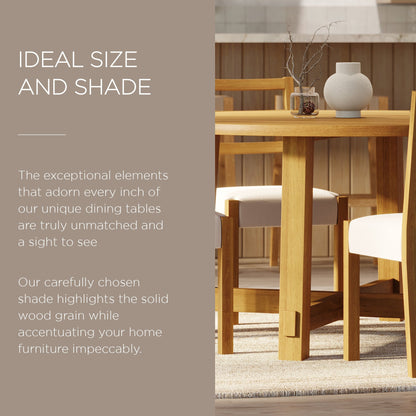 IDEAL SIZE AND SHADE

The exceptional elements that adorn every inch of our unique dining tables are truly unmatched and a sight to see

Our carefully chosen shade highlights the solid wood grain while accentuating your home furniture impeccably.