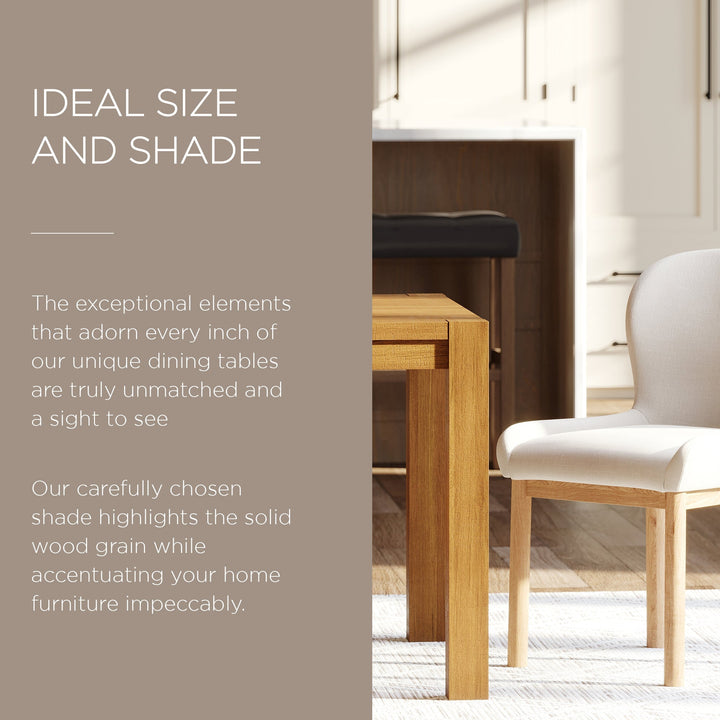 IDEAL SIZE AND SHADE

The exceptional elements that adorn every inch of our unique dining tables are truly unmatched and a sight to see

Our carefully chosen shade highlights the solid wood grain while accentuating your home furniture impeccably.