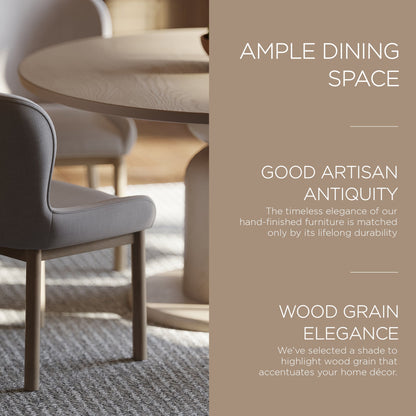 AMPLE DINING SPACE

GOOD ARTISAN ANTIQUITY

The timeless elegance of our hand-finished furniture is matched only by its lifelong durability

WOOD GRAIN ELEGANCE

We've selected a shade to highlight wood grain that accentuates your home décor.