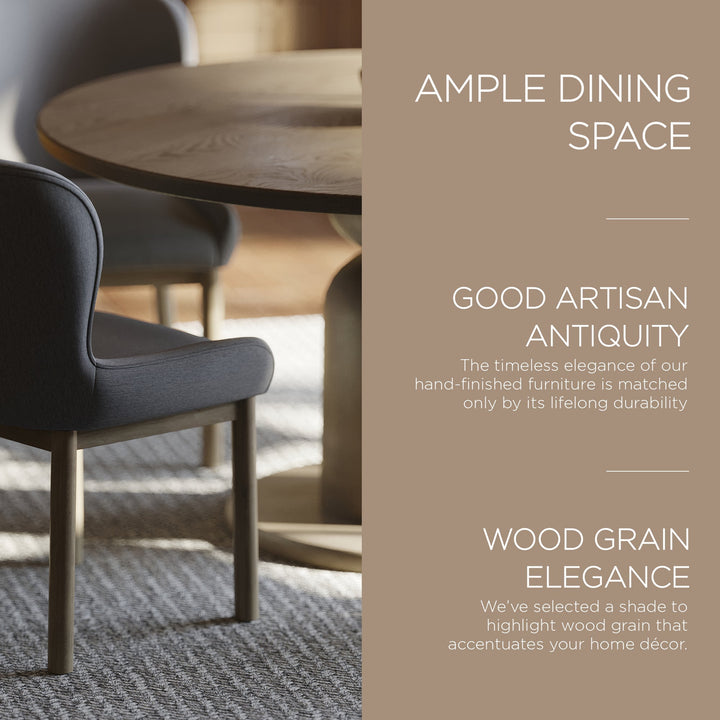 AMPLE DINING SPACE

GOOD ARTISAN ANTIQUITY

The timeless elegance of our hand-finished furniture is matched only by its lifelong durability

WOOD GRAIN ELEGANCE

We've selected a shade to highlight wood grain that accentuates your home décor.