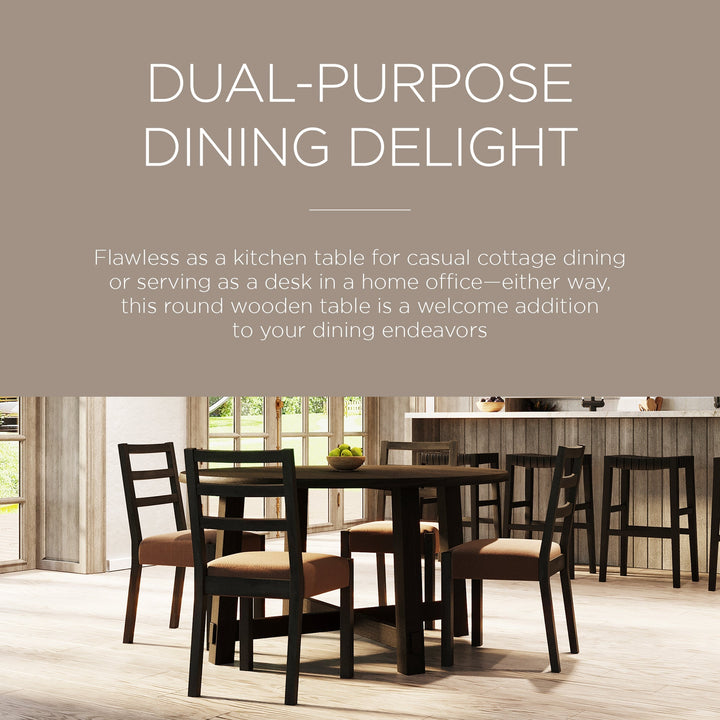 DUAL-PURPOSE DINING DELIGHT

Flawless as a kitchen table for casual cottage dining or serving as a desk in a home office—either way, this round wooden table is a welcome addition to your dining endeavors