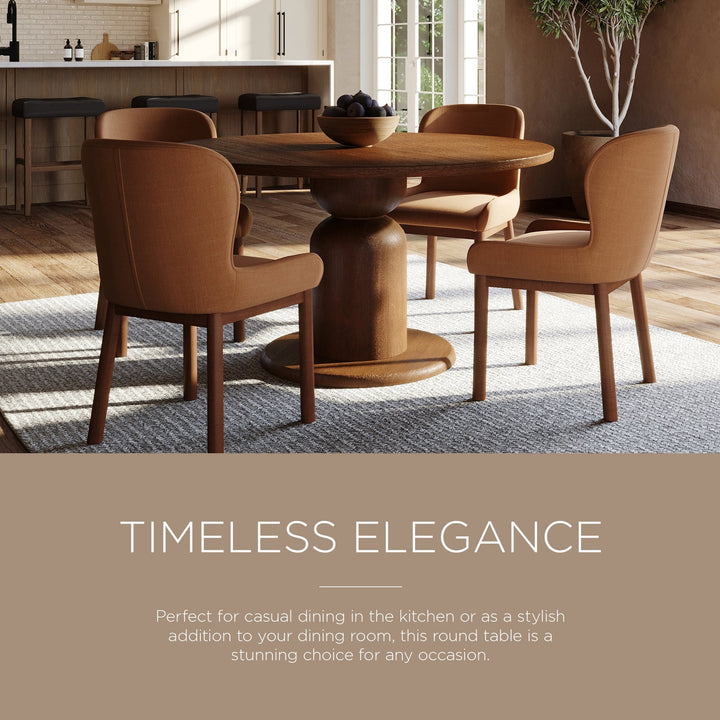 TIMELESS ELEGANCE

Perfect for casual dining in the kitchen or as a stylish addition to your dining room, this round table is a stunning choice for any occasion.