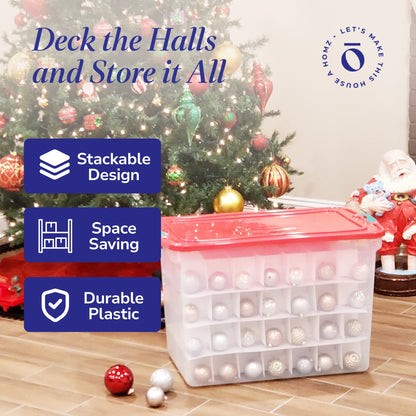 Deck the Halls and Store it All

LET'S MAKE THIS HOUSE A HOMZ

Stackable Design

Space Saving

Durable Plastic