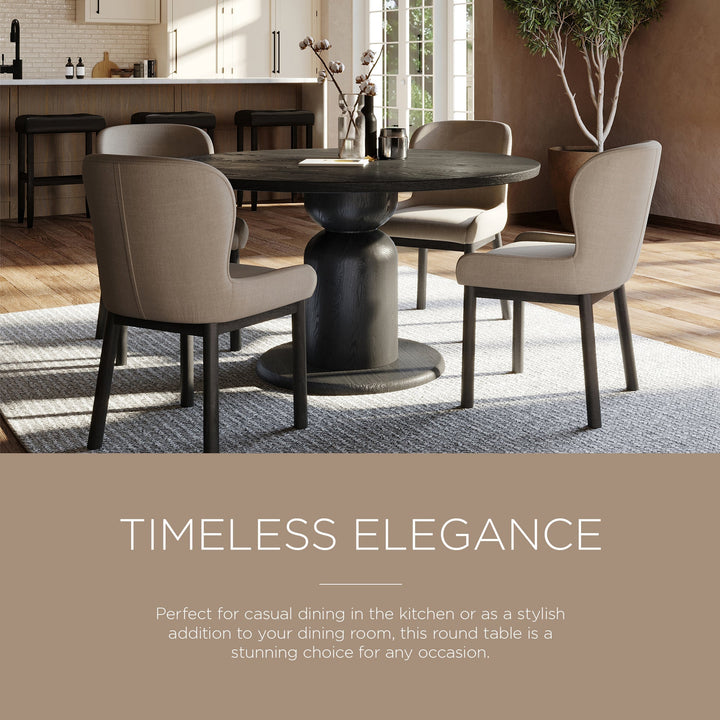 TIMELESS ELEGANCE

Perfect for casual dining in the kitchen or as a stylish addition to your dining room, this round table is a stunning choice for any occasion.