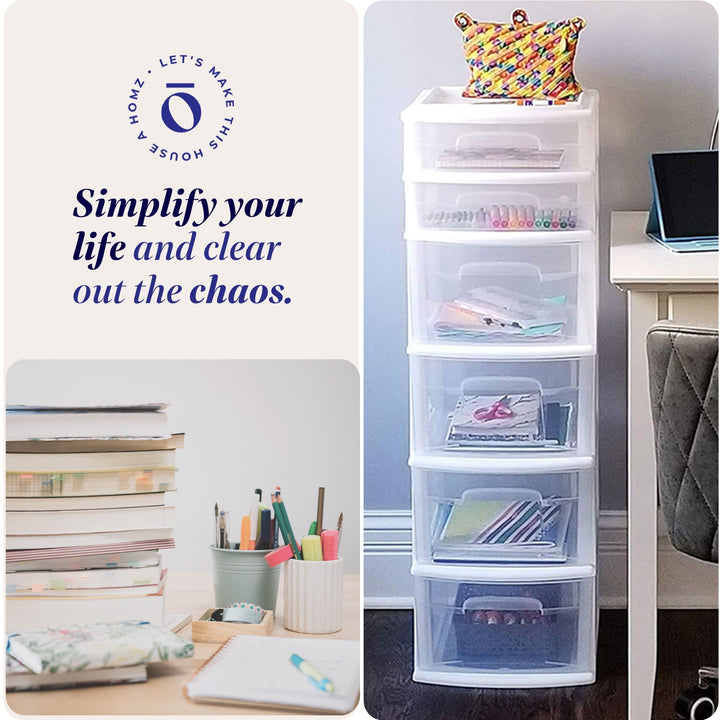 LET'S MAKE THIS HOUSE A HOMZ •

Simplify your life and clear out the chaos.