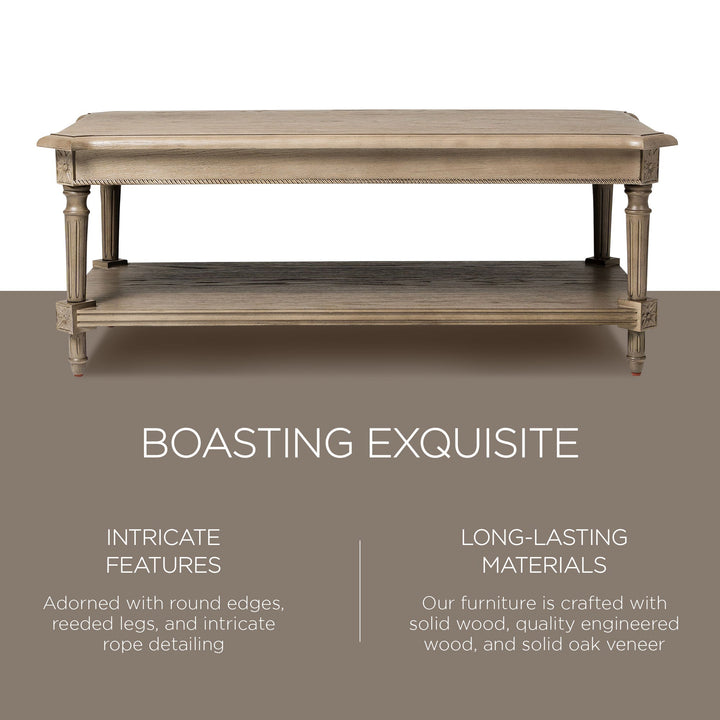 BOASTING EXQUISITE

INTRICATE FEATURES

Adorned with round edges, reeded legs, and intricate rope detailing

LONG-LASTING MATERIALS

Our furniture is crafted with solid wood, quality engineered wood, and solid oak veneer