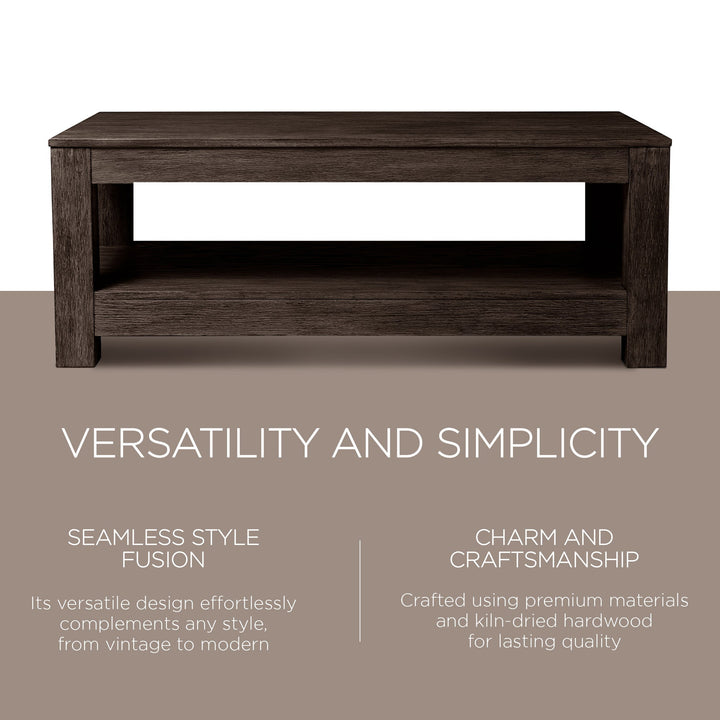 VERSATILITY AND SIMPLICITY

SEAMLESS STYLE FUSION

Its versatile design effortlessly complements any style, from vintage to modern

CHARM AND CRAFTSMANSHIP

Crafted using premium materials and kiln-dried hardwood for lasting quality