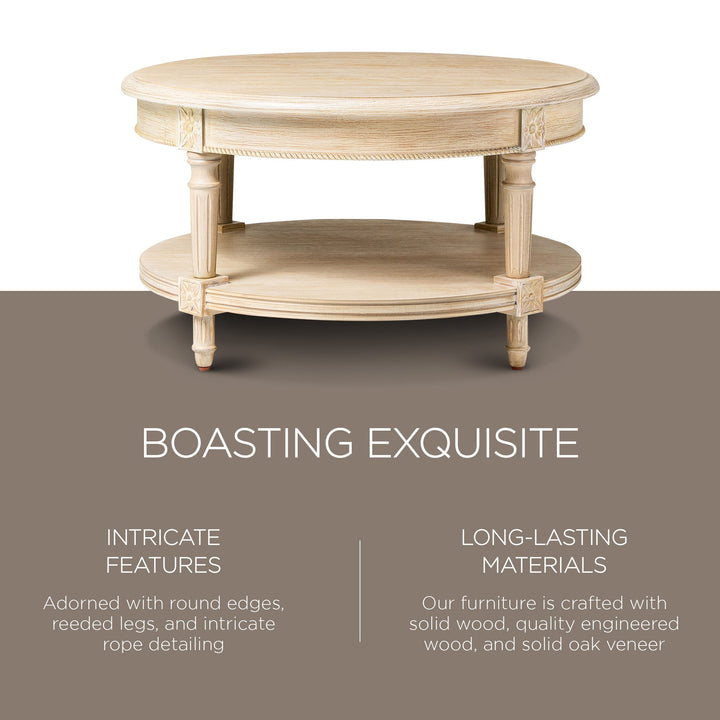 BOASTING EXQUISITE

INTRICATE FEATURES

Adorned with round edges, reeded legs, and intricate rope detailing

LONG-LASTING MATERIALS

Our furniture is crafted with solid wood, quality engineered wood, and solid oak veneer