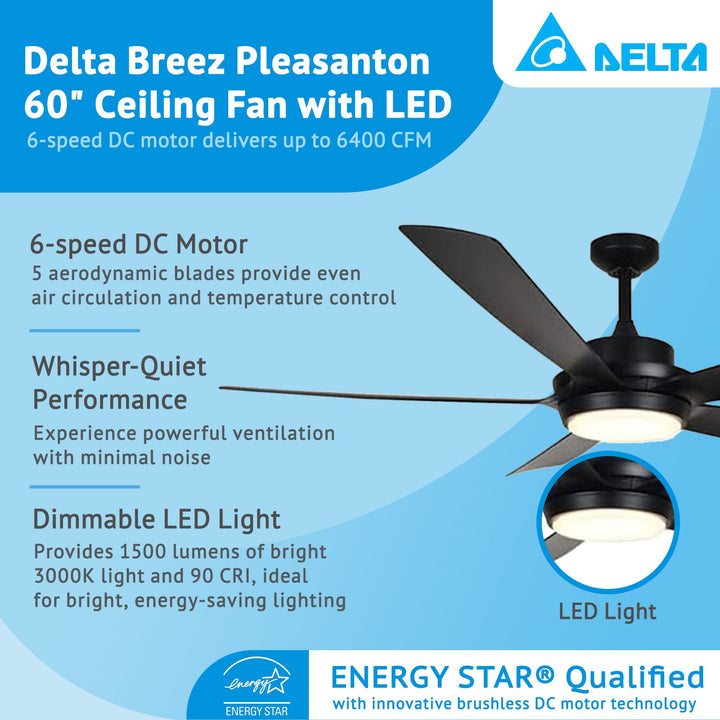 Delta Breez Pleasanton 60" Ceiling Fan with LED
6-speed DC motor delivers up to 6400 CFM

DELTA

6-speed DC Motor
5 aerodynamic blades provide even air circulation and temperature control

Whisper-Quiet Performance
Experience powerful ventilation with minimal noise

Dimmable LED Light
Provides 1500 lumens of bright 3000K light and 90 CRI, ideal for bright, energy-saving lighting

LED Light

energy
ENERGY STAR

ENERGY STAR® Qualified
with innovative brushless DC motor technology